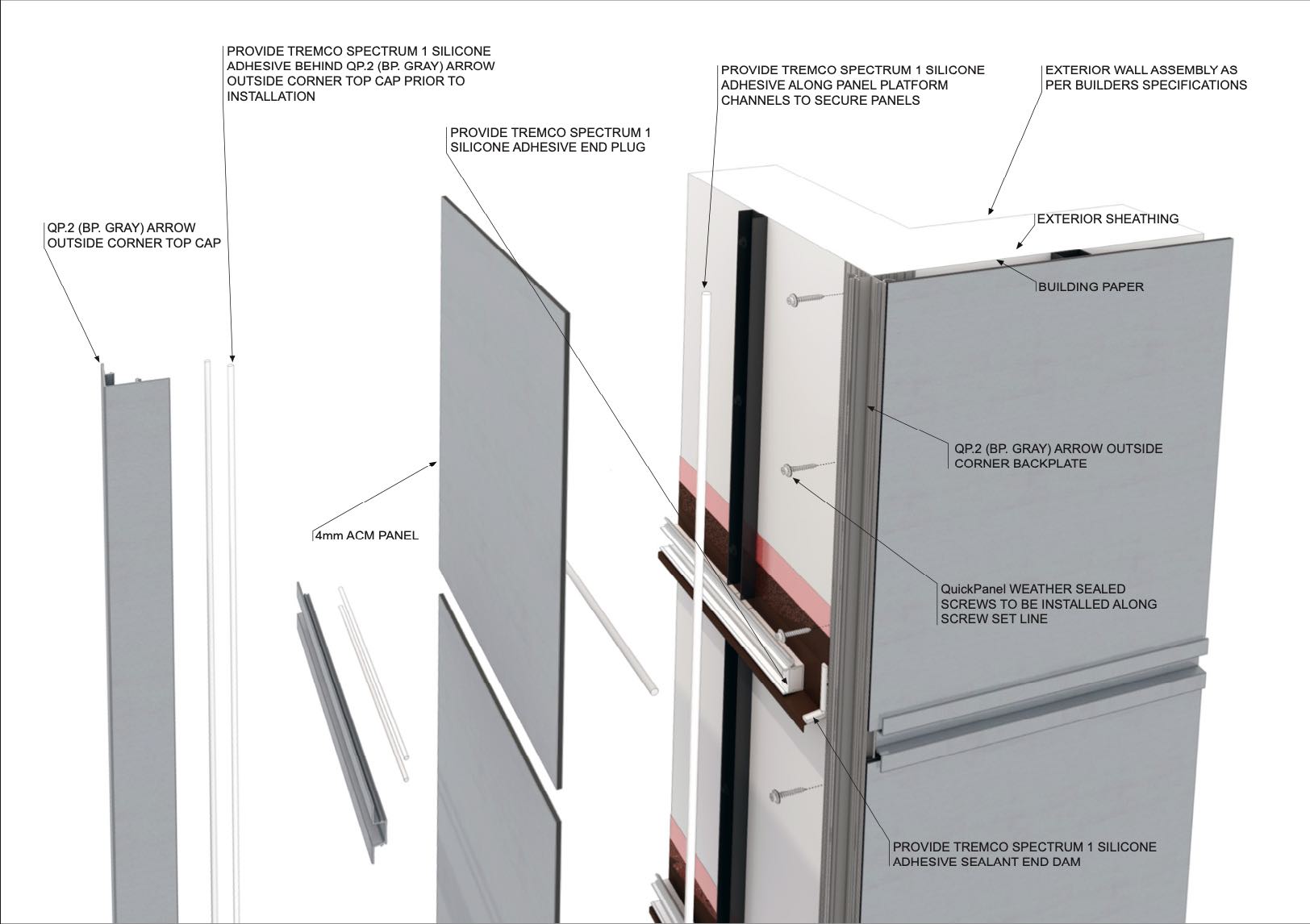 PROVIDE TREMCO SPECTRUM 1 SILICONE ADHESIVE BEHIND QP.2 (BP. GRAY) ARROW OUTSIDE CORNER TOP CAP PRIOR TO INSTALLATION

PROVIDE TREMCO SPECTRUM 1 SILICONE ADHESIVE ALONG PANEL PLATFORM CHANNELS TO SECURE PANELS

EXTERIOR WALL ASSEMBLY AS PER BUILDERS SPECIFICATIONS

PROVIDE TREMCO SPECTRUM 1 SILICONE ADHESIVE END PLUG

QP.2 (BP. GRAY) ARROW OUTSIDE CORNER TOP CAP

EXTERIOR SHEATHING

BUILDING PAPER

QP.2 (BP. GRAY) ARROW OUTSIDE CORNER BACKPLATE

4mm ACM PANEL

QuickPanel WEATHER SEALED SCREWS TO BE INSTALLED ALONG SCREW SET LINE

PROVIDE TREMCO SPECTRUM 1 SILICONE ADHESIVE SEALANT END DAM